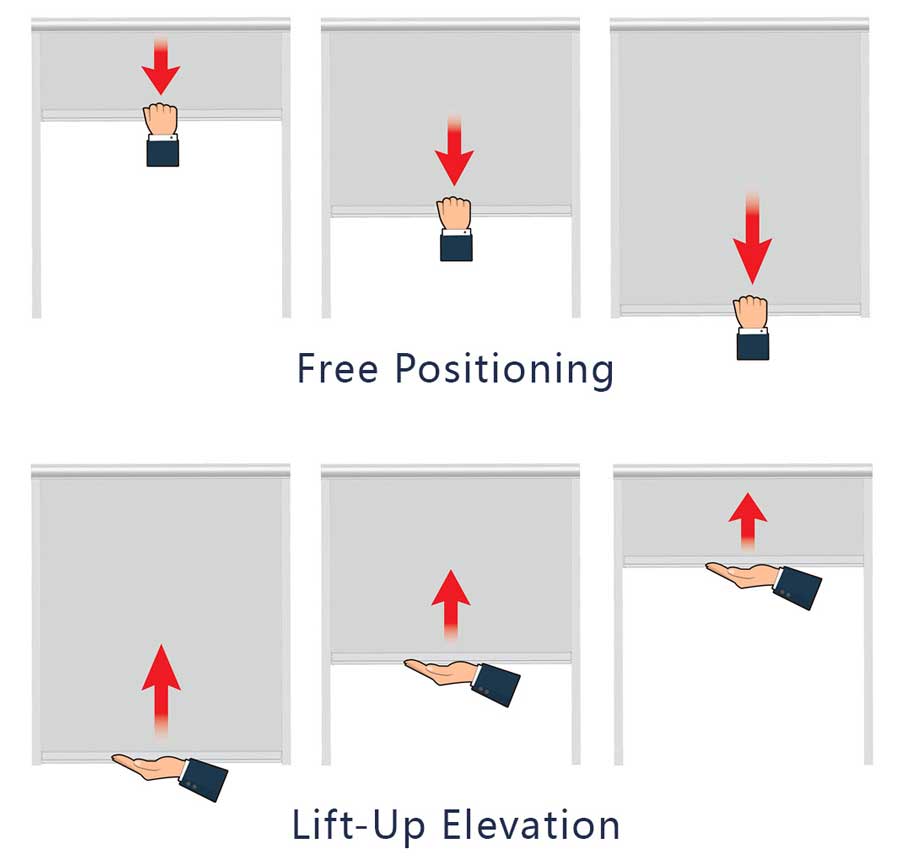 Free Positioning

Lift-Up Elevation